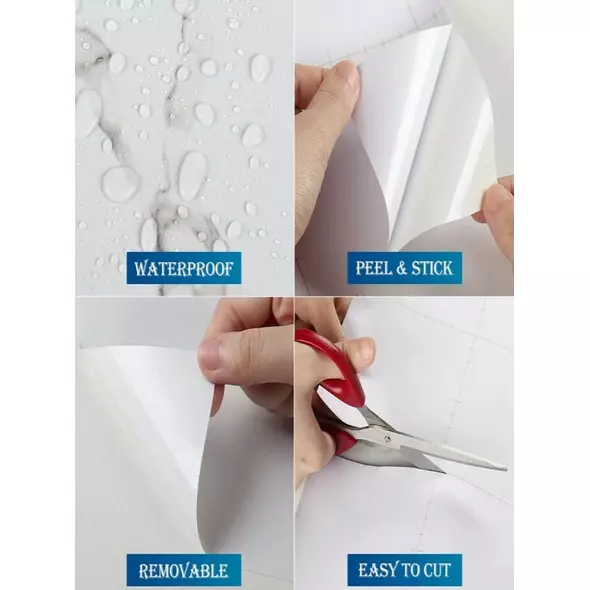 WATERPROOF

PEEL & STICK

REMOVABLE

EASY TO CUT