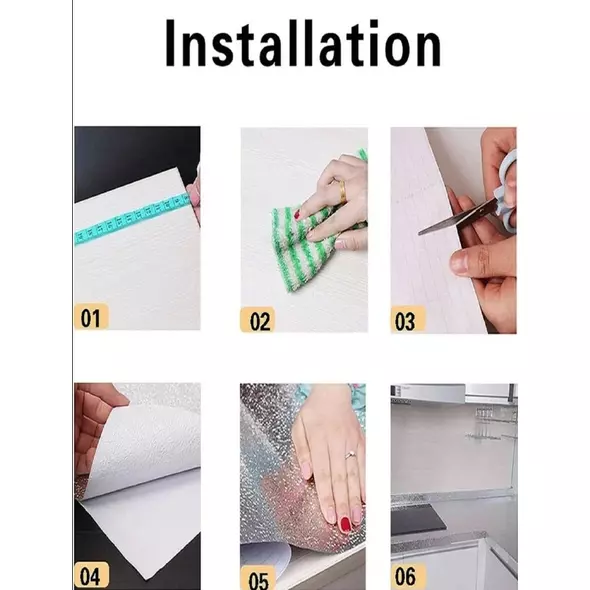 Installation

01

02

03

04

05

06