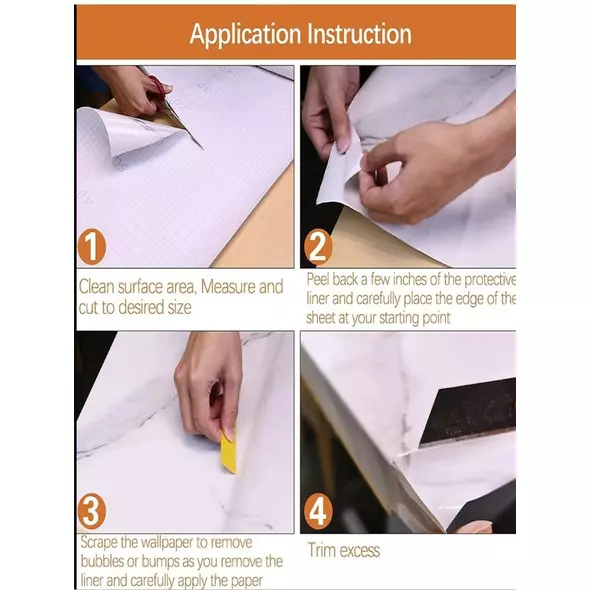 Application Instruction

1

Clean surface area, Measure and cut to desired size

2

Peel back a few inches of the protective liner and carefully place the edge of the sheet at your starting point

3

Scrape the wallpaper to remove bubbles or bumps as you remove the liner and carefully apply the paper

4

Trim excess