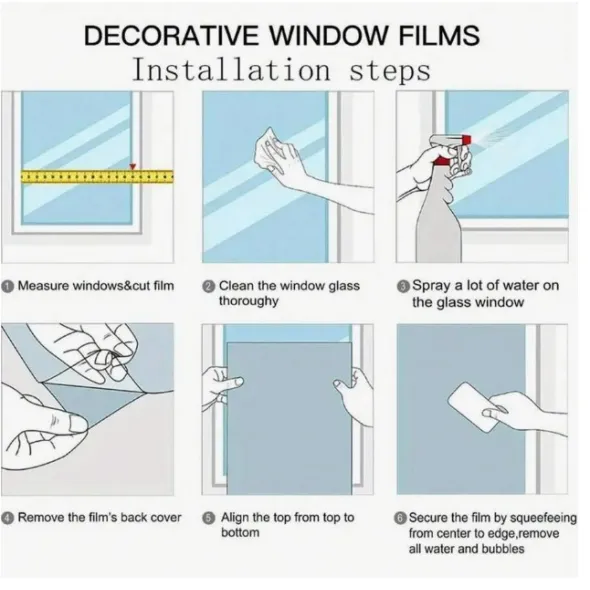 DECORATIVE WINDOW FILMS
Installation steps

1 Measure windows&cut film

2 Clean the window glass thoroughy

3 Spray a lot of water on the glass window

4 Remove the film's back cover

5 Align the top from top to bottom

6 Secure the film by squeefeeing from center to edge,remove all water and bubbles