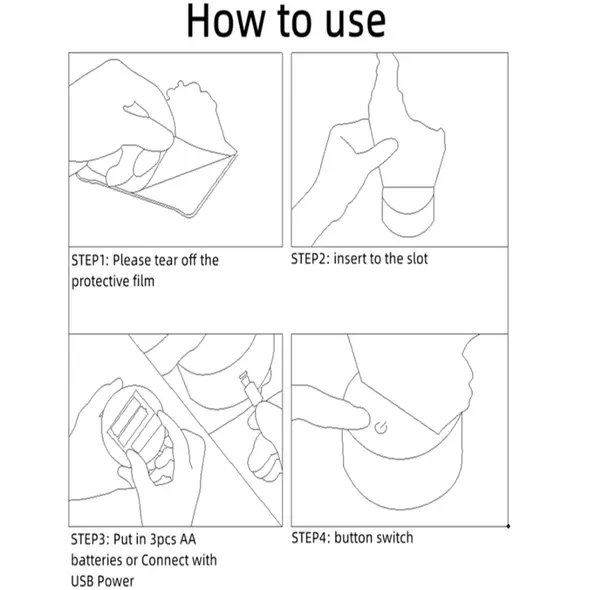 How to use

STEP1: Please tear off the protective film

STEP2: insert to the slot

STEP3: Put in 3pcs AA batteries or Connect with USB Power

STEP4: button switch