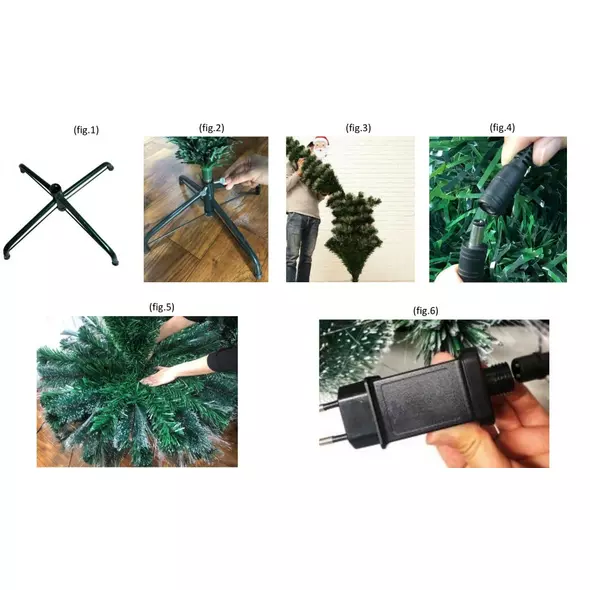 (fig.1)

(fig.2)

(fig.3)

(fig.4)

(fig.5)

(fig.6)