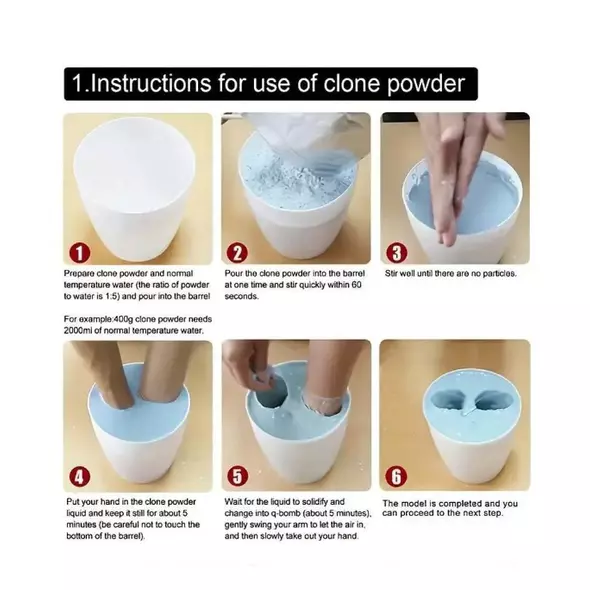 1.Instructions for use of clone powder

1

Prepare clone powder and normal temperature water (the ratio of powder to water is 1:5) and pour into the barrel

For example:400g clone powder needs 2000ml of normal temperature water.

2

Pour the clone powder into the barrel at one time and stir quickly within 60 seconds.

3

Stir well until there are no particles.

4

Put your hand in the clone powder liquid and keep it still for about 5 minutes (be careful not to touch the bottom of the barrel).

5

Wait for the liquid to solidify and change into q-bomb (about 5 minutes), gently swing your arm to let the air in, and then slowly take out your hand.

6

The model is completed and you can proceed to the next step.